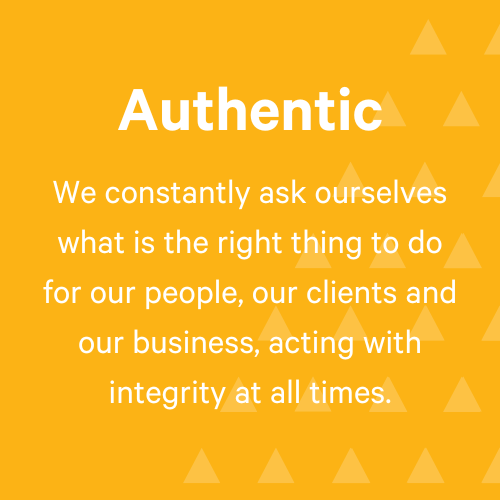 Authentic

We constantly ask ourselves what is the right thing to do for our people, our clients and our business, acting with integrity at all times.