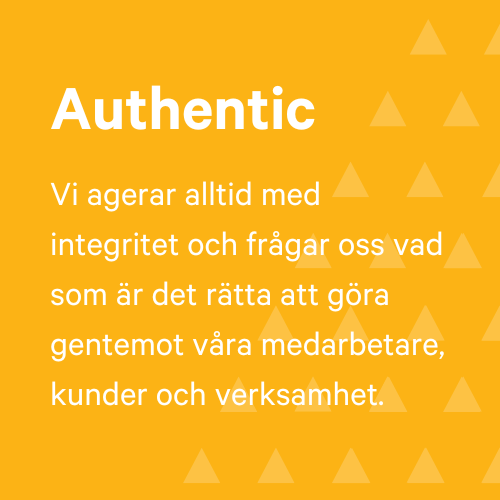 Authentic

Vi agerar alltid med integritet och frågar oss vad som är det rätta att göra gentemot våra medarbetare, kunder och verksamhet.