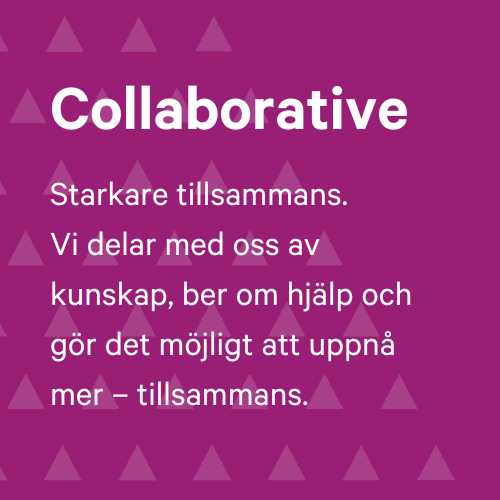 Collaborative

Starkare tillsammans. Vi delar med oss av kunskap, ber om hjälp och gör det möjligt att uppnå mer – tillsammans.