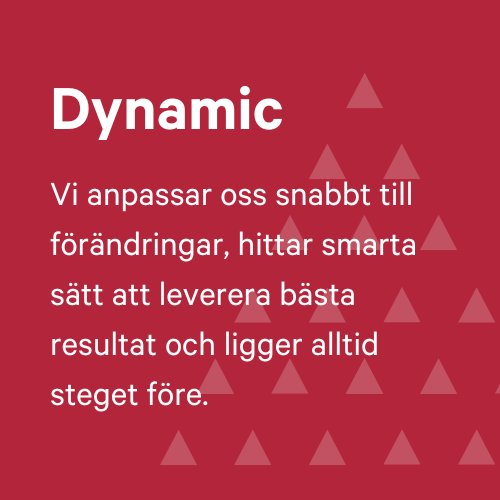 Dynamic

Vi anpassar oss snabbt till förändringar, hittar smarta sätt att leverera bästa resultat och ligger alltid steget före.