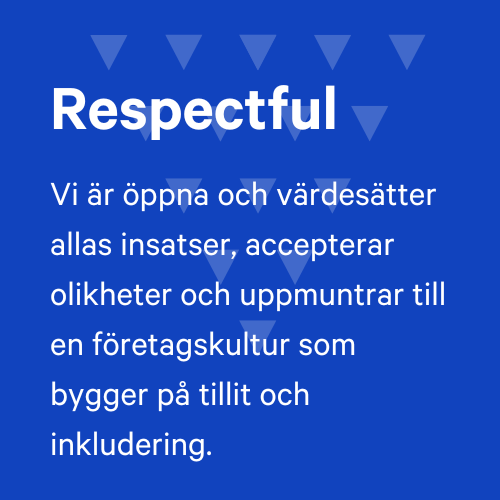 Respectful

Vi är öppna och värdesätter allas insatser, accepterar olikheter och uppmuntrar till en företagskultur som bygger på tillit och inkludering.